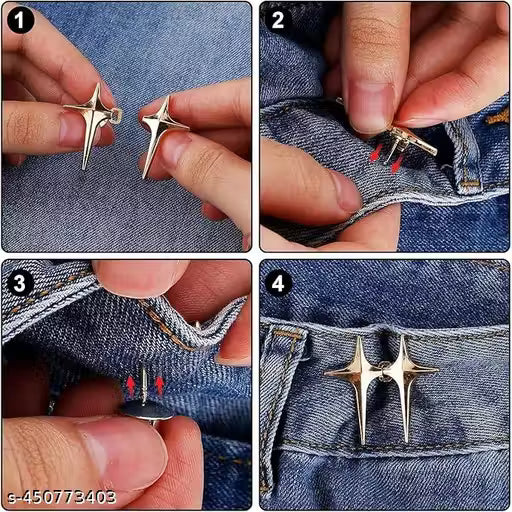 1
2
3
4
s-450773403